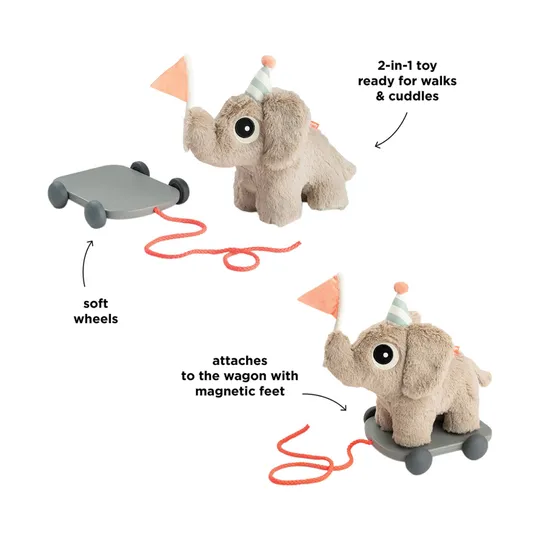 2-in-1 toy
ready for walks
& cuddles

soft
wheels

attaches
to the wagon with
magnetic feet